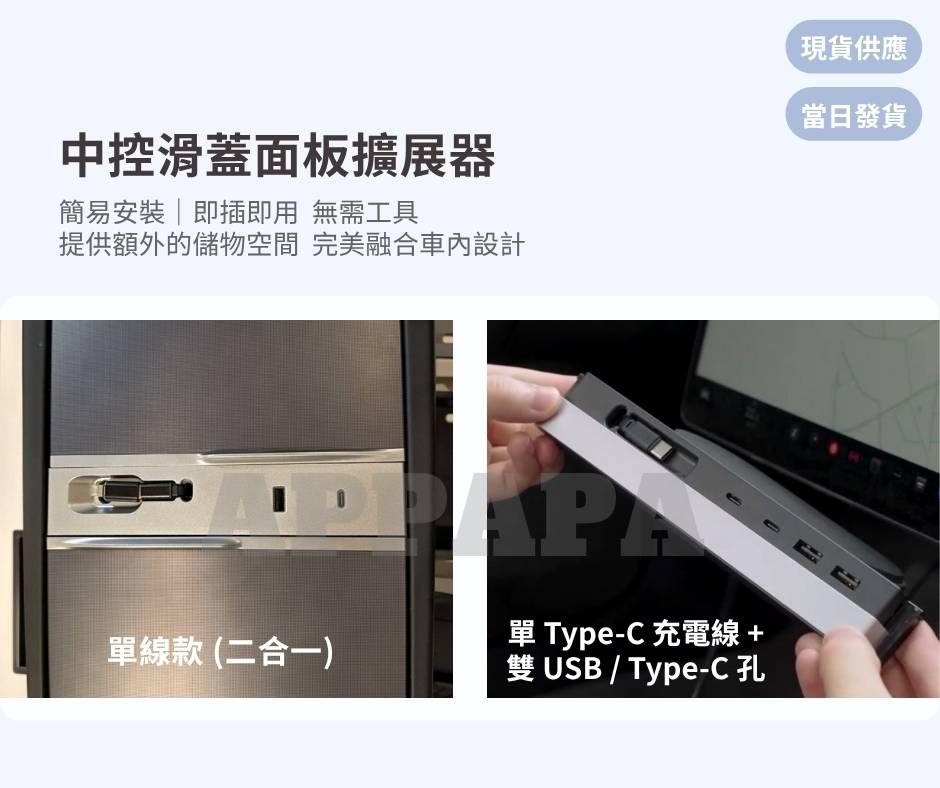 現貨供應

當日發貨

中控滑蓋面板擴展器

簡易安裝｜即插即用 無需工具
提供額外的儲物空間 完美融合車內設計

APPAPA

單線款 (二合一)

單 Type-C 充電線 +
雙 USB / Type-C 孔